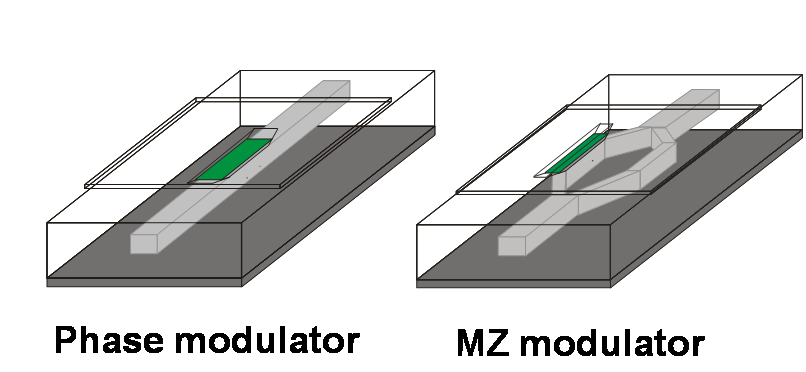 Phase modulator

MZ modulator